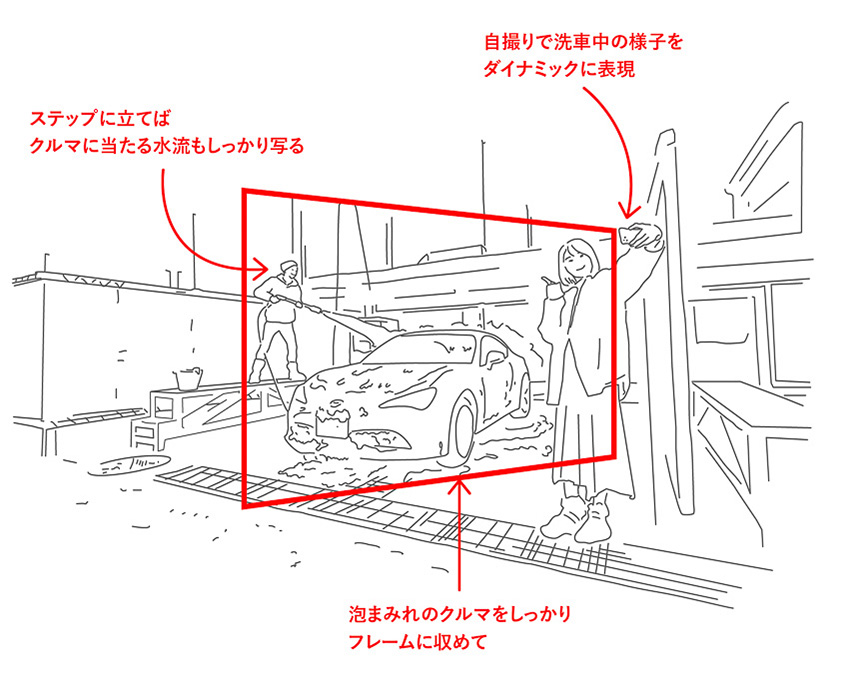 自撮りで洗車中の様子を
ダイナミックに表現

ステップに立てば
クルマに当たる水流もしっかり写る

泡まみれのクルマをしっかり
フレームに収めて