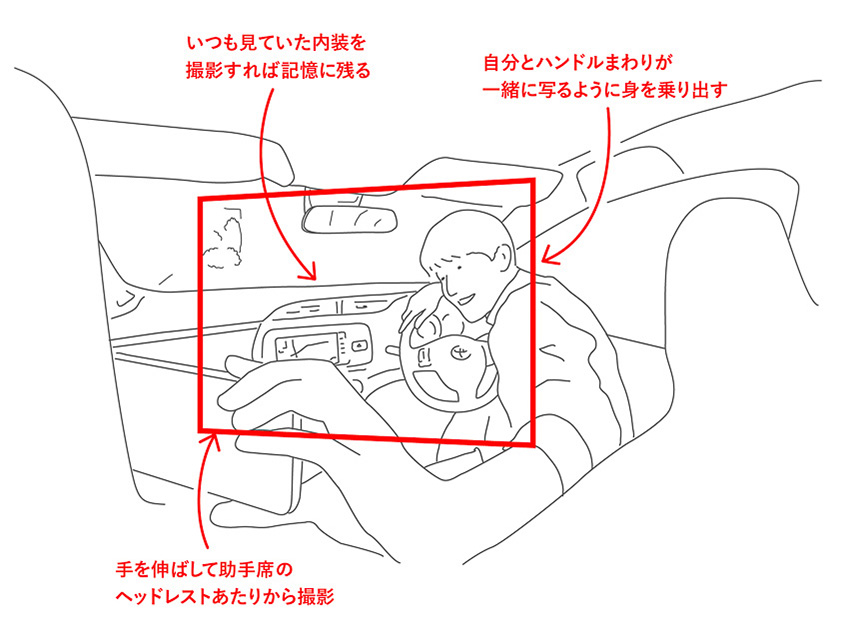 いつも見ていた内装を
撮影すれば記憶に残る

自分とハンドルまわりが
一緒に写るように身を乗り出す

手を伸ばして助手席の
ヘッドレストあたりから撮影