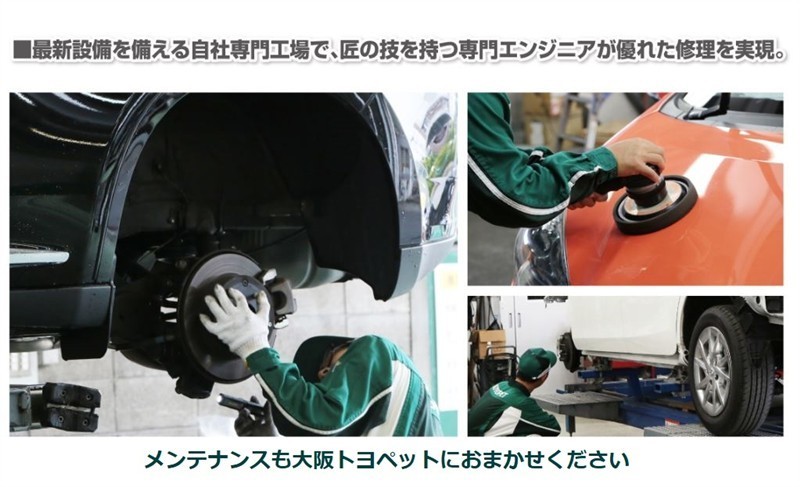 ■最新設備を備える自社専門工場で、匠の技を持つ専門エンジニアが優れた修理を実現。

メンテナンスも大阪トヨペットにおまかせください