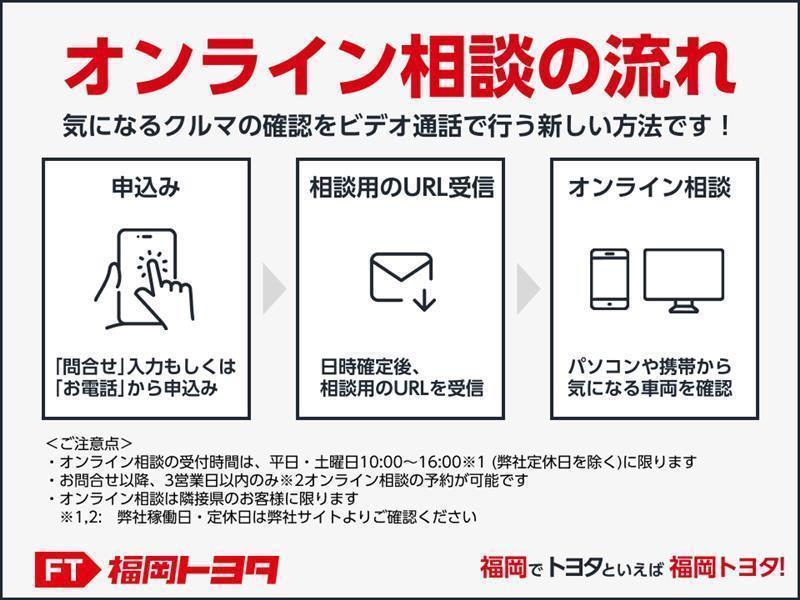 オンライン相談の流れ

気になるクルマの確認をビデオ通話で行う新しい方法です！

申込み

「問合せ」入力もしくは「お電話」から申込み

相談用のURL受信

日時確定後、相談用のURLを受信

オンライン相談

パソコンや携帯から気になる車両を確認

＜ご注意点＞
・オンライン相談の受付時間は、平日・土曜日10:00～16:00※1 (弊社定休日を除く)に限ります
・お問合せ以降、3営業日以内のみ※2オンライン相談の予約が可能です
・オンライン相談は隣接県のお客様に限ります
※1,2: 弊社稼働日・定休日は弊社サイトよりご確認ください

FT 福岡トヨタ

福岡でトヨタといえば福岡トヨタ!