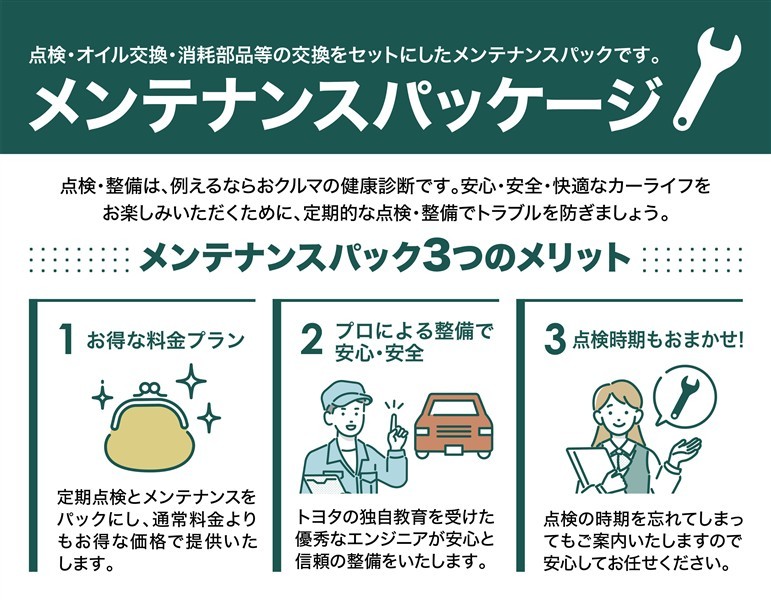 点検・オイル交換・消耗部品等の交換をセットにしたメンテナンスパックです。

メンテナンスパッケージ

点検・整備は、例えるならおクルマの健康診断です。安心・安全・快適なカーライフをお楽しみいただくために、定期的な点検・整備でトラブルを防ぎましょう。

メンテナンスパック3つのメリット

1 お得な料金プラン

定期点検とメンテナンスをパックにし、通常料金よりもお得な価格で提供いたします。

2 プロによる整備で安心・安全

トヨタの独自教育を受けた優秀なエンジニアが安心と信頼の整備をいたします。

3 点検時期もおまかせ!

点検の時期を忘れてしまってもご案内いたしますので安心してお任せください。