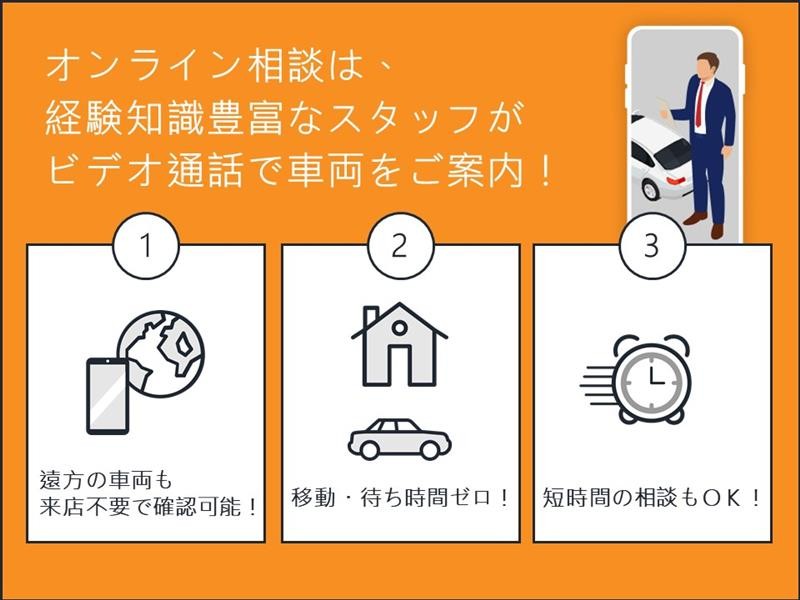 オンライン相談は、
経験知識豊富なスタッフが
ビデオ通話で車両をご案内！

1
遠方の車両も
来店不要で確認可能！

2
移動・待ち時間ゼロ！

3
短時間の相談もＯＫ！