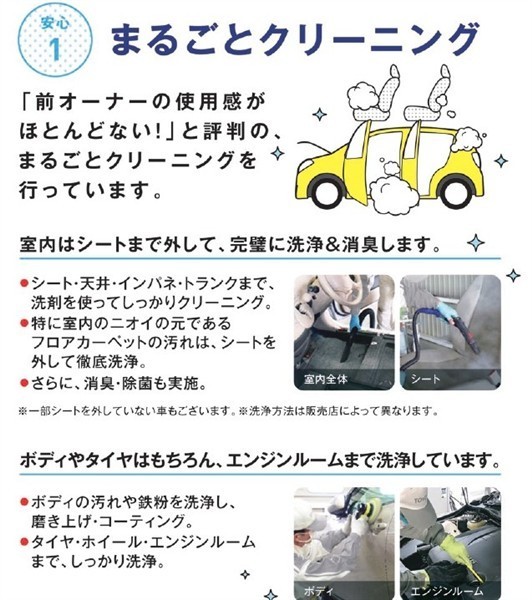 安心
1
まるごとクリーニング

「前オーナーの使用感がほとんどない!」と評判の、まるごとクリーニングを行っています。

室内はシートまで外して、完璧に洗浄&消臭します。

●シート・天井・インパネ・トランクまで、洗剤を使ってしっかりクリーニング。
●特に室内のニオイの元であるフロアカーペットの汚れは、シートを外して徹底洗浄。
●さらに、消臭・除菌も実施。

室内全体
シート

※一部シートを外していない車もございます。※洗浄方法は販売店によって異なります。

ボディやタイヤはもちろん、エンジンルームまで洗浄しています。

●ボディの汚れや鉄粉を洗浄し、磨き上げ・コーティング。
●タイヤ・ホイール・エンジンルームまで、しっかり洗浄。

ボディ
エンジンルーム