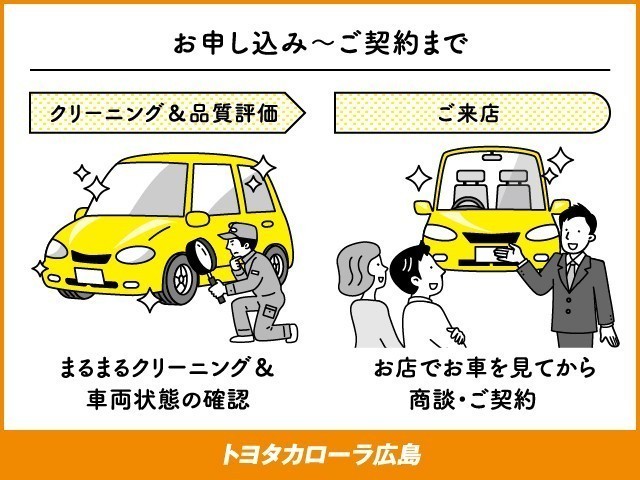 お申し込み～ご契約まで

クリーニング＆品質評価

まるまるクリーニング＆
車両状態の確認

ご来店

お店でお車を見てから
商談・ご契約

トヨタカローラ広島