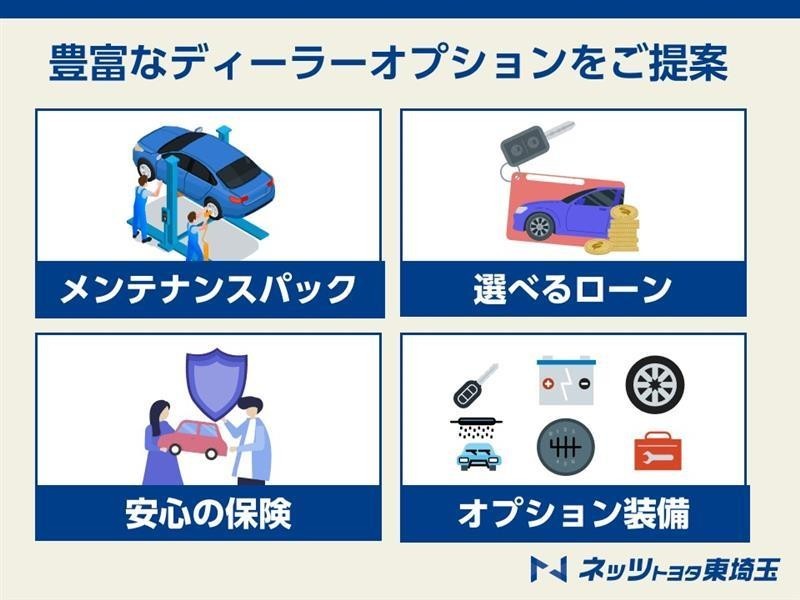 豊富なディーラーオプションをご提案

メンテナンスパック

選べるローン

安心の保険

オプション装備

ネッツトヨタ東埼玉