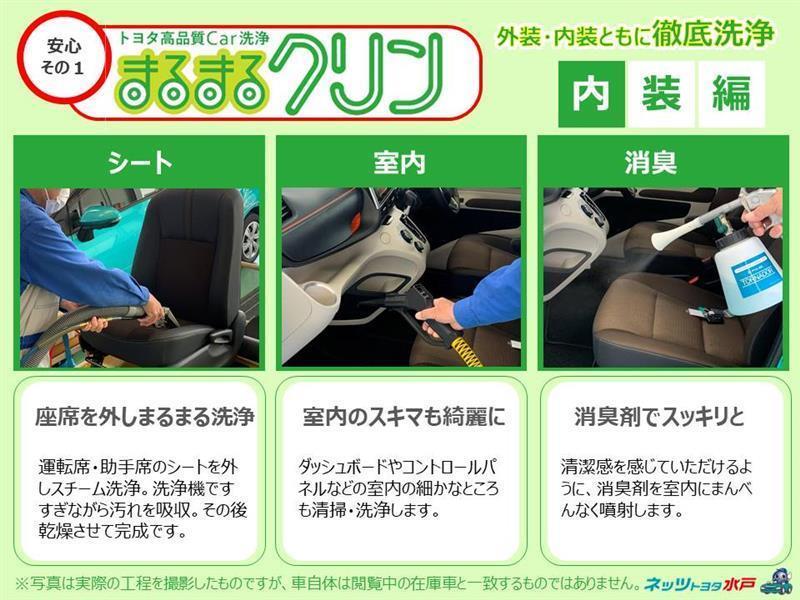 安心
その1

トヨタ高品質Car洗浄
まるまるクリン

外装・内装ともに徹底洗浄

内装編

シート

室内

消臭

座席を外しまるまる洗浄

運転席・助手席のシートを外しスチーム洗浄。洗浄機ですすぎながら汚れを吸収。その後乾燥させて完成です。

室内のスキマも綺麗に

ダッシュボードやコントロールパネルなどの室内の細かなところも清掃・洗浄します。

消臭剤でスッキリと

清潔感を感じていただけるように、消臭剤を室内にまんべんなく噴射します。

※写真は実際の工程を撮影したものですが、車自体は閲覧中の在庫車と一致するものではありません。

ネッツトヨタ水戸